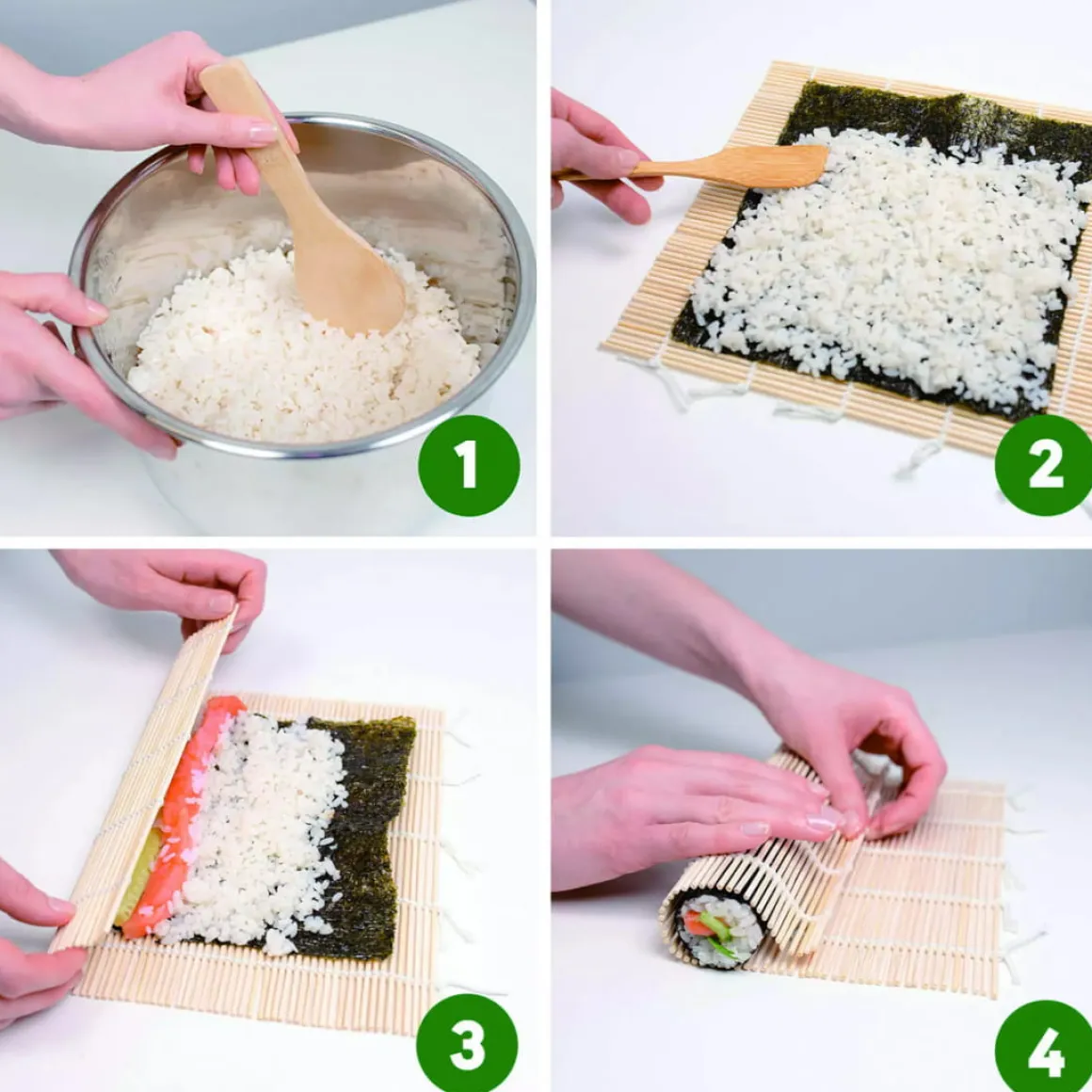 1

2

3

4