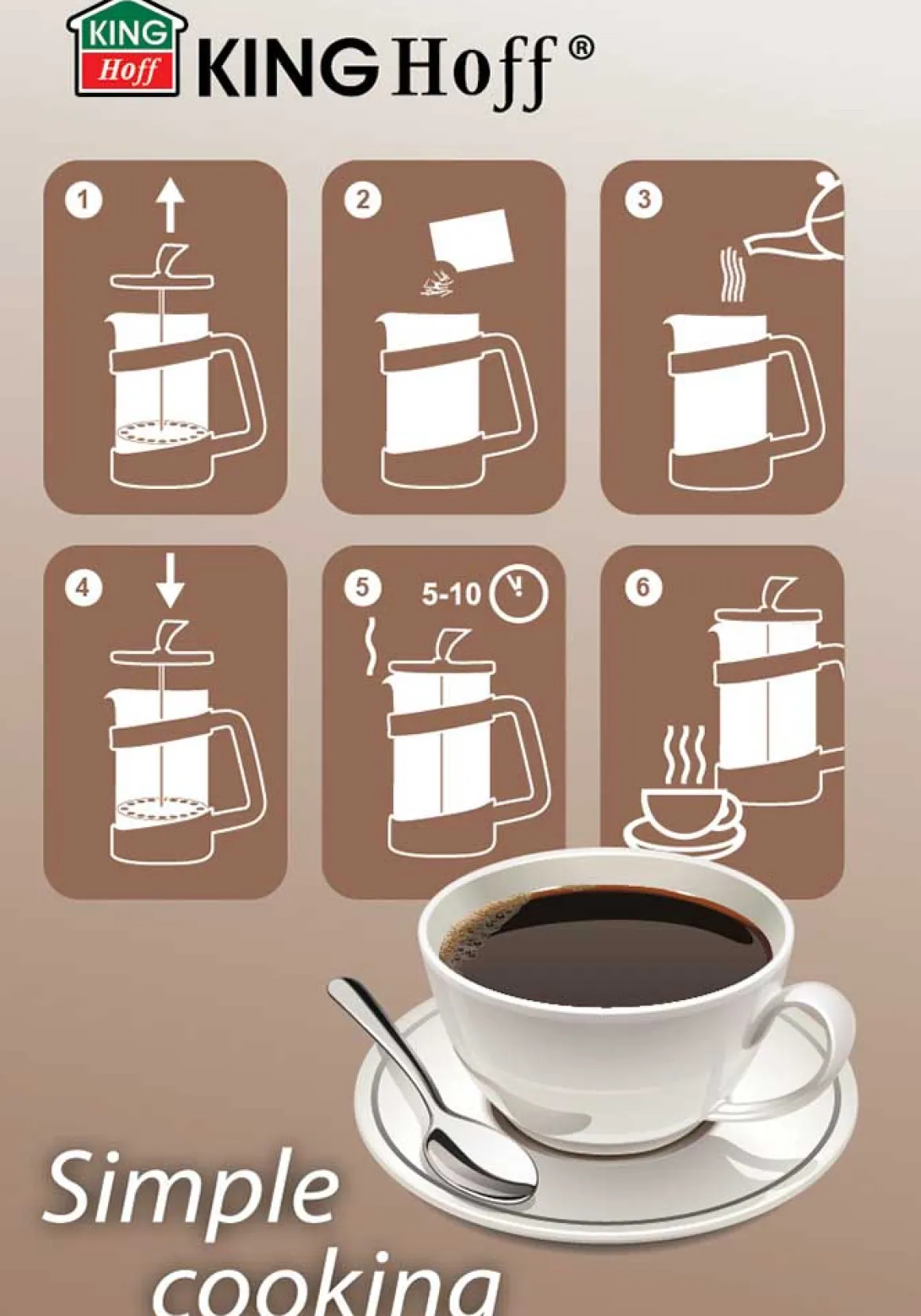 KING Hoff KING Hoff®

1

2

3

4

5 5-10

6

Simple cooking